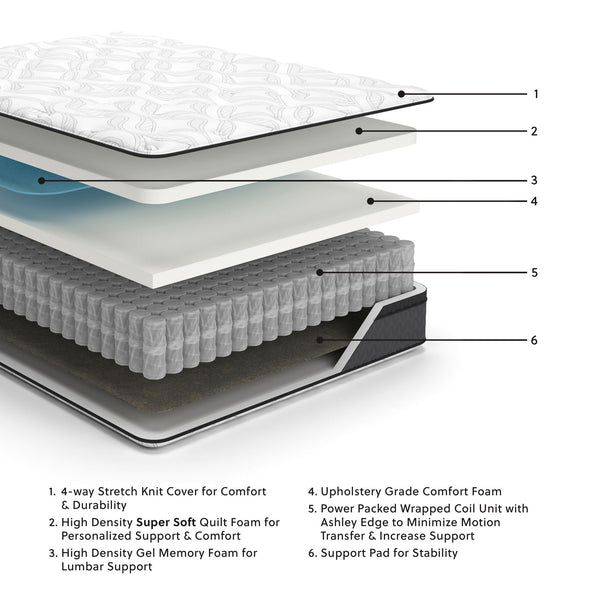 1
2
3
4
5
6

1. 4-way Stretch Knit Cover for Comfort & Durability
2. High Density Super Soft Quilt Foam for Personalized Support & Comfort
3. High Density Gel Memory Foam for Lumbar Support

4. Upholstery Grade Comfort Foam
5. Power Packed Wrapped Coil Unit with Ashley Edge to Minimize Motion Transfer & Increase Support
6. Support Pad for Stability